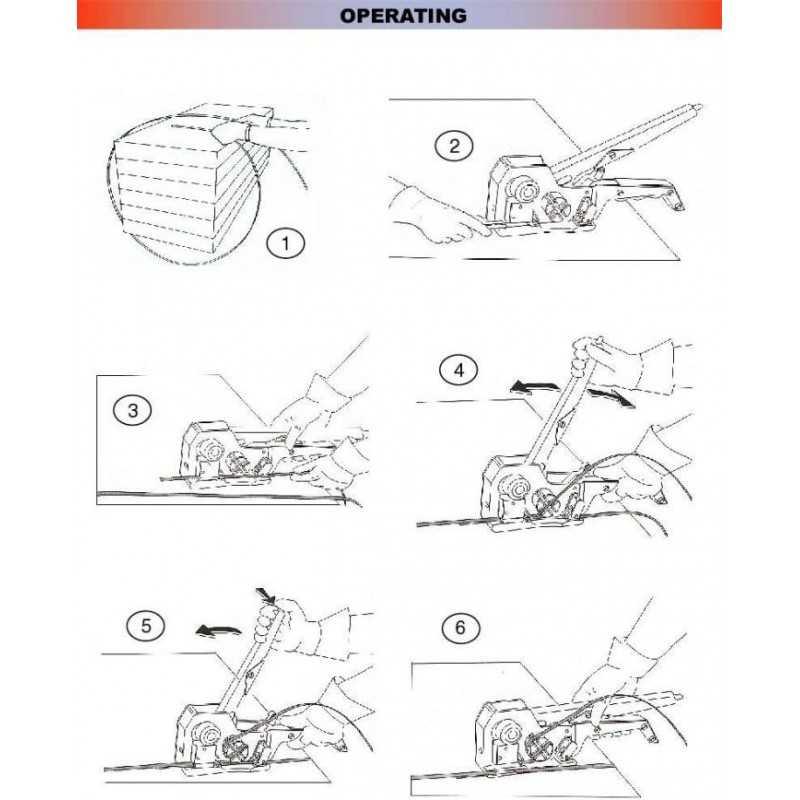 OPERATING

1

2

3

4

5

6