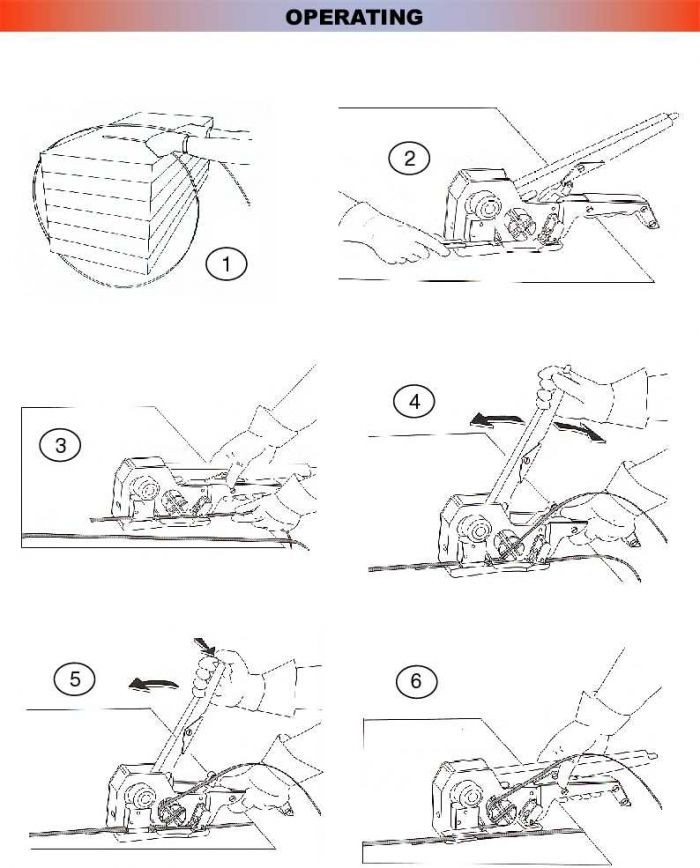 OPERATING

1

2

3

4

5

6